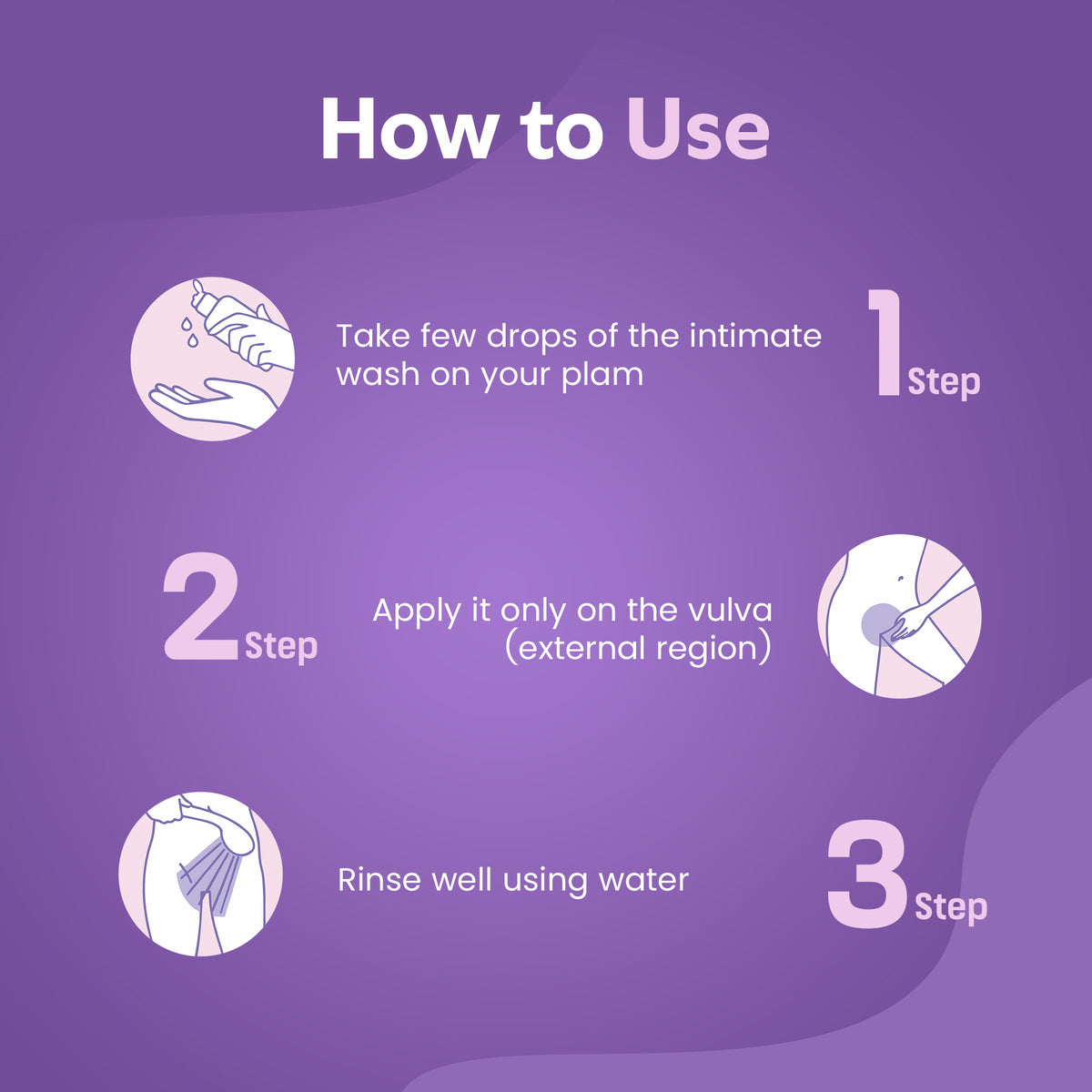 How to Use

Take few drops of the intimate wash on your plam

1 Step

2 Step

Apply it only on the vulva (external region)

Rinse well using water

3 Step