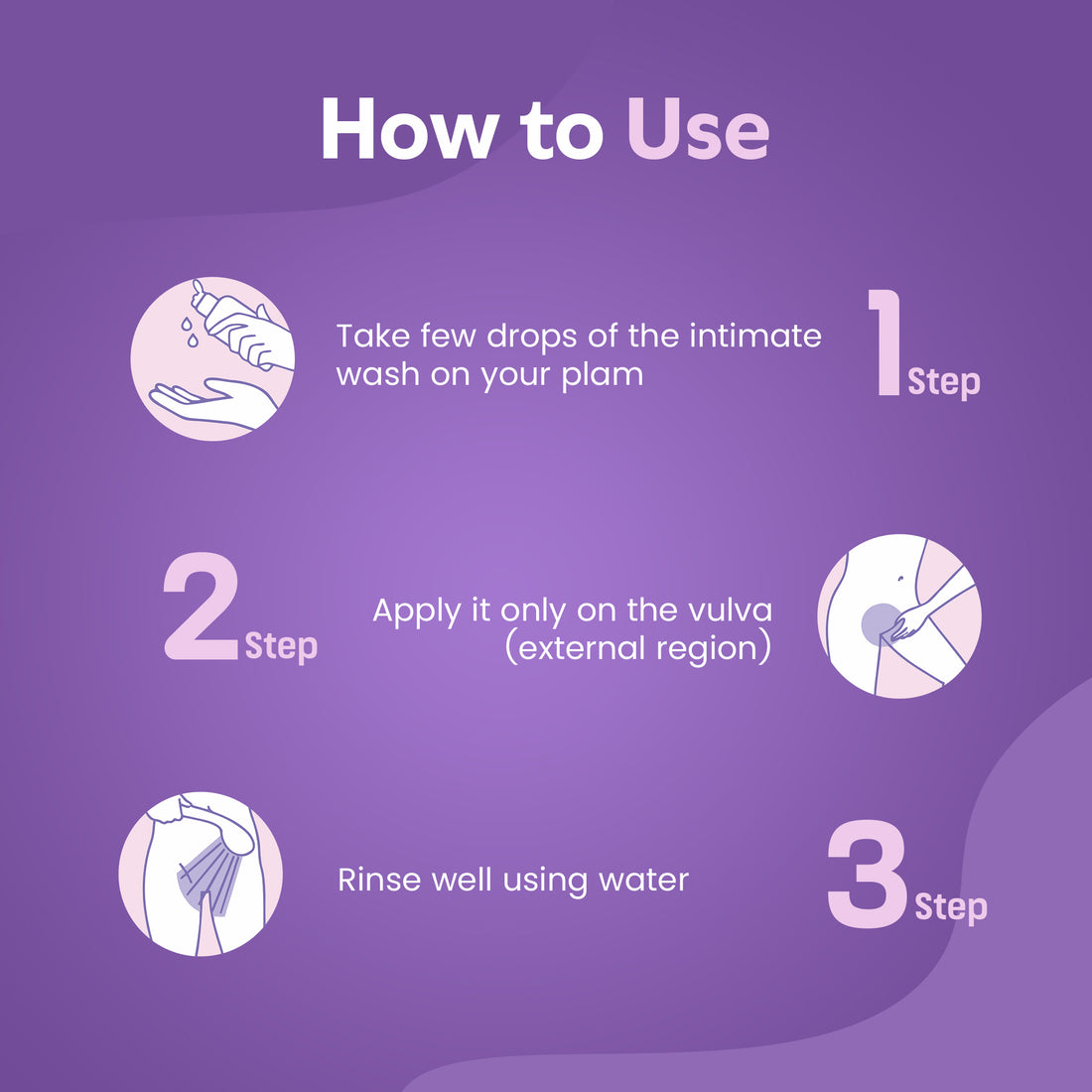 How to Use

Take few drops of the intimate wash on your plam

1 Step

2 Step

Apply it only on the vulva (external region)

Rinse well using water

3 Step