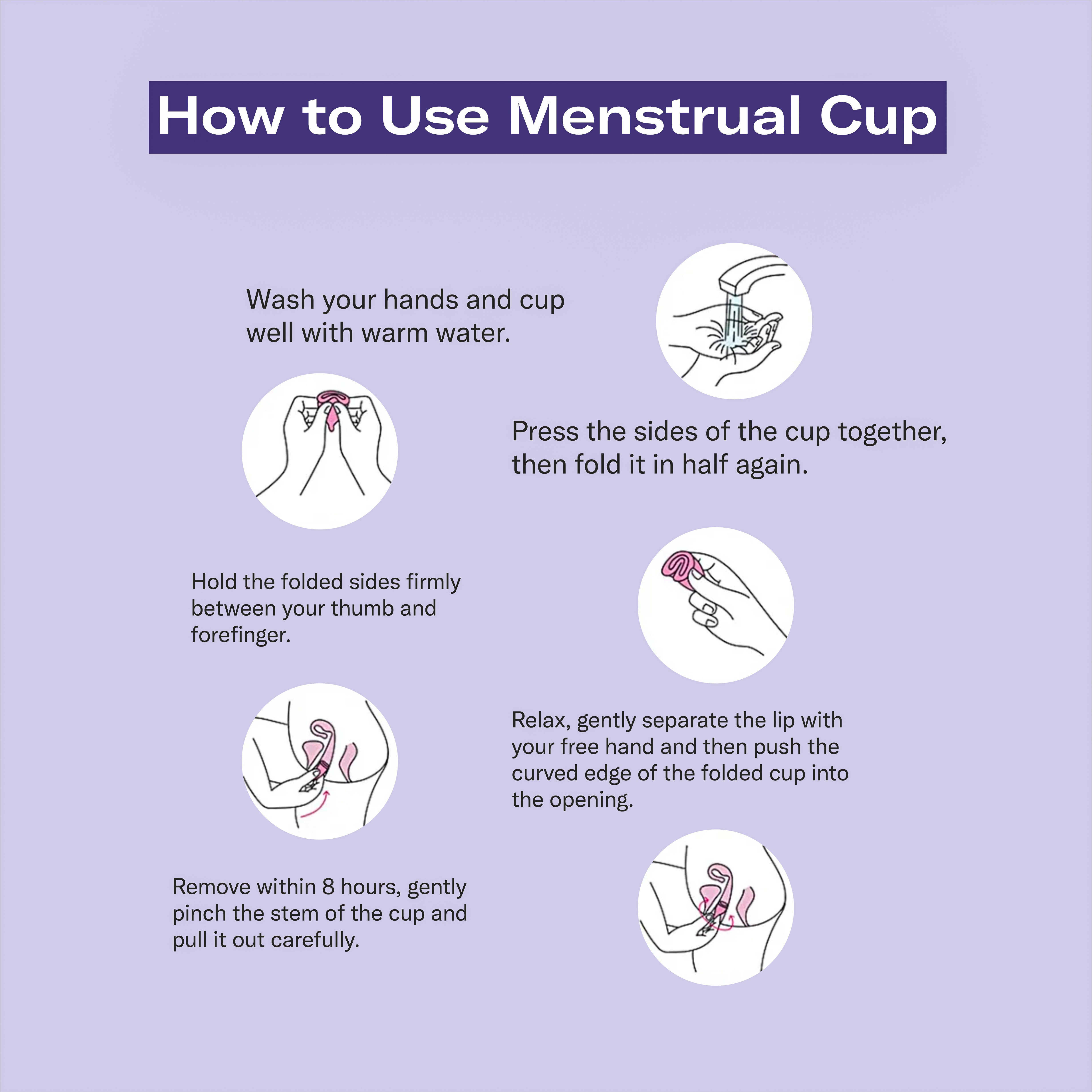 How to Use Menstrual Cup

Wash your hands and cup well with warm water.

Press the sides of the cup together, then fold it in half again.

Hold the folded sides firmly between your thumb and forefinger.

Relax, gently separate the lip with your free hand and then push the curved edge of the folded cup into the opening.

Remove within 8 hours, gently pinch the stem of the cup and pull it out carefully.