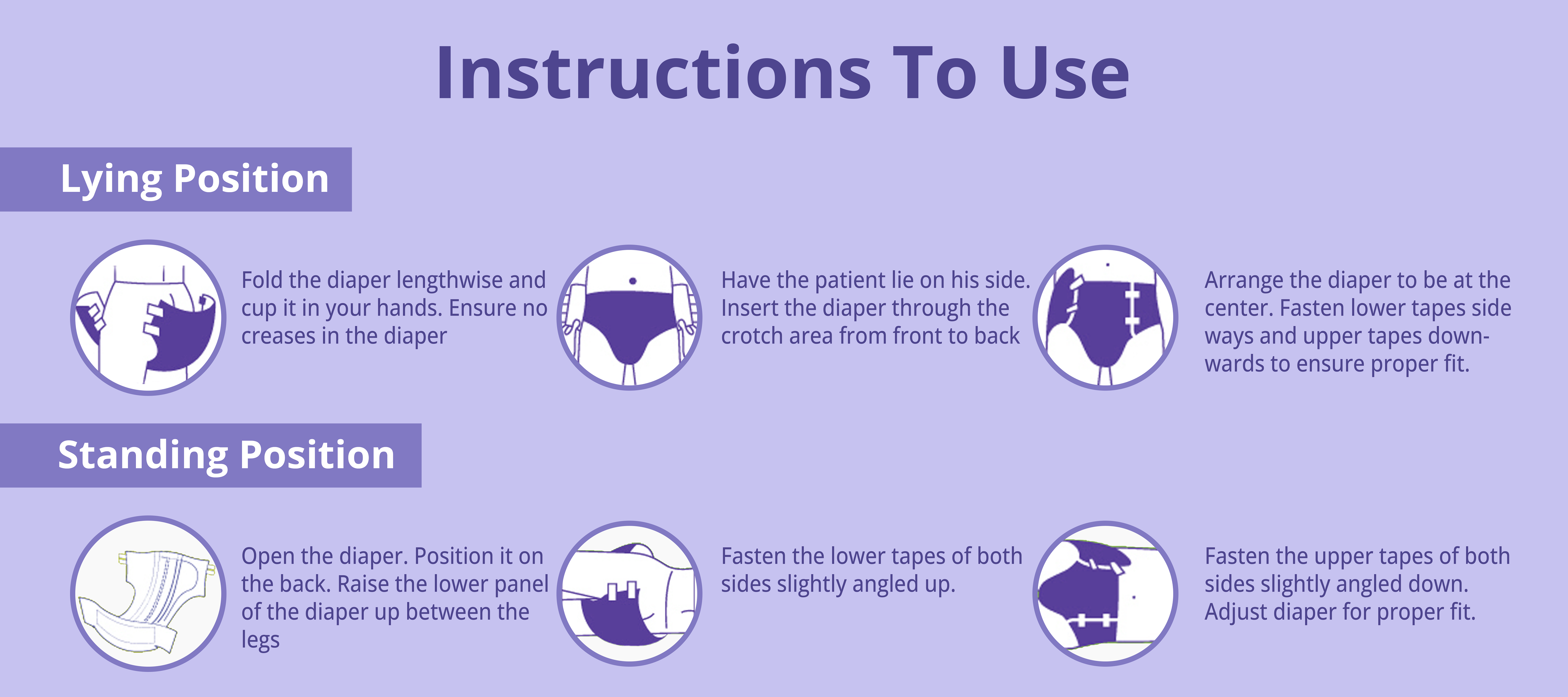 Instructions To Use

Lying Position

Fold the diaper lengthwise and cup it in your hands. Ensure no creases in the diaper

Have the patient lie on his side. Insert the diaper through the crotch area from front to back

Arrange the diaper to be at the center. Fasten lower tapes side ways and upper tapes downwards to ensure proper fit.

Standing Position

Open the diaper. Position it on the back. Raise the lower panel of the diaper up between the legs

Fasten the lower tapes of both sides slightly angled up.

Fasten the upper tapes of both sides slightly angled down. Adjust diaper for proper fit.